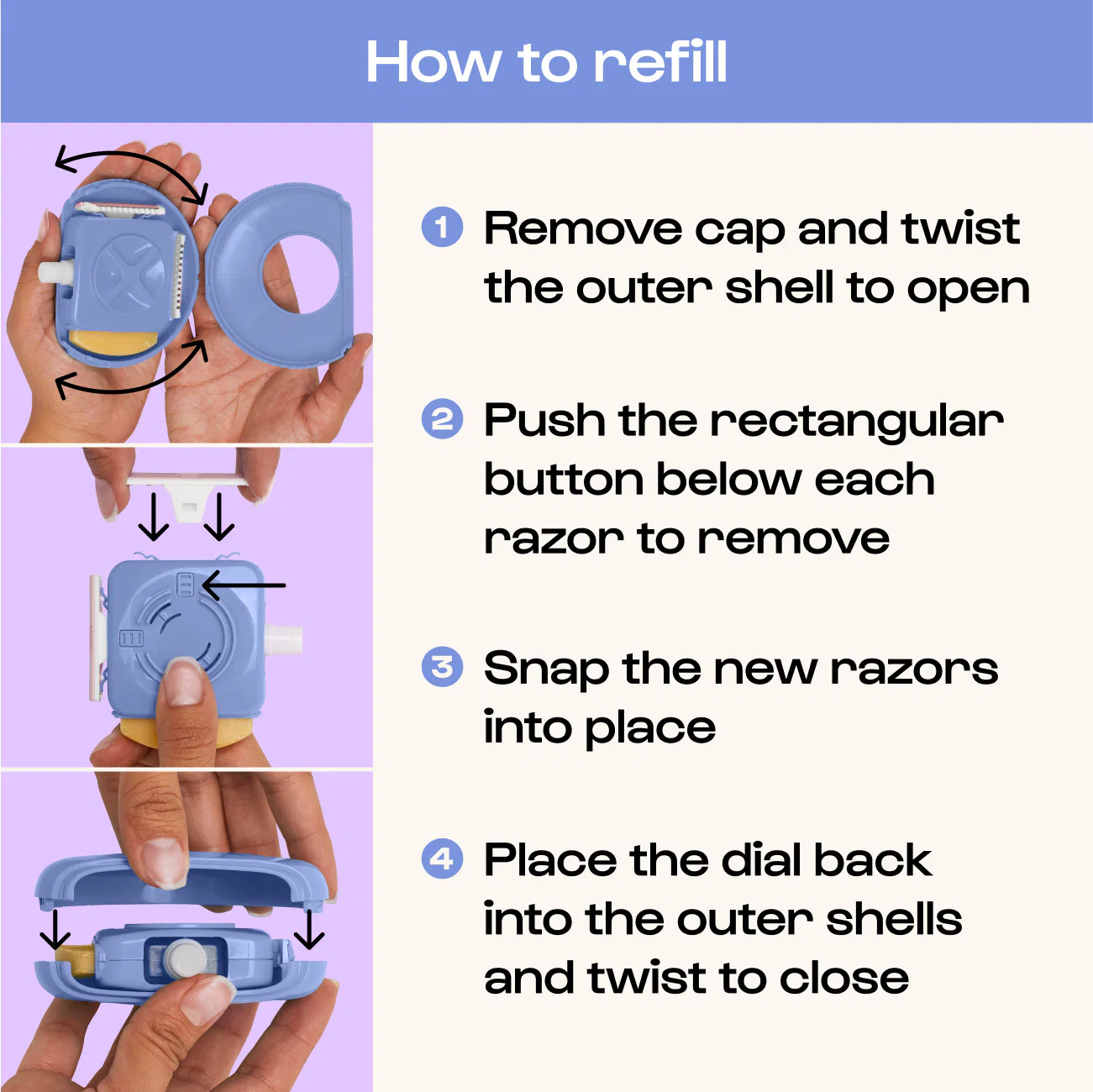 How to refill

1 Remove cap and twist the outer shell to open

2 Push the rectangular button below each razor to remove

3 Snap the new razors into place

4 Place the dial back into the outer shells and twist to close